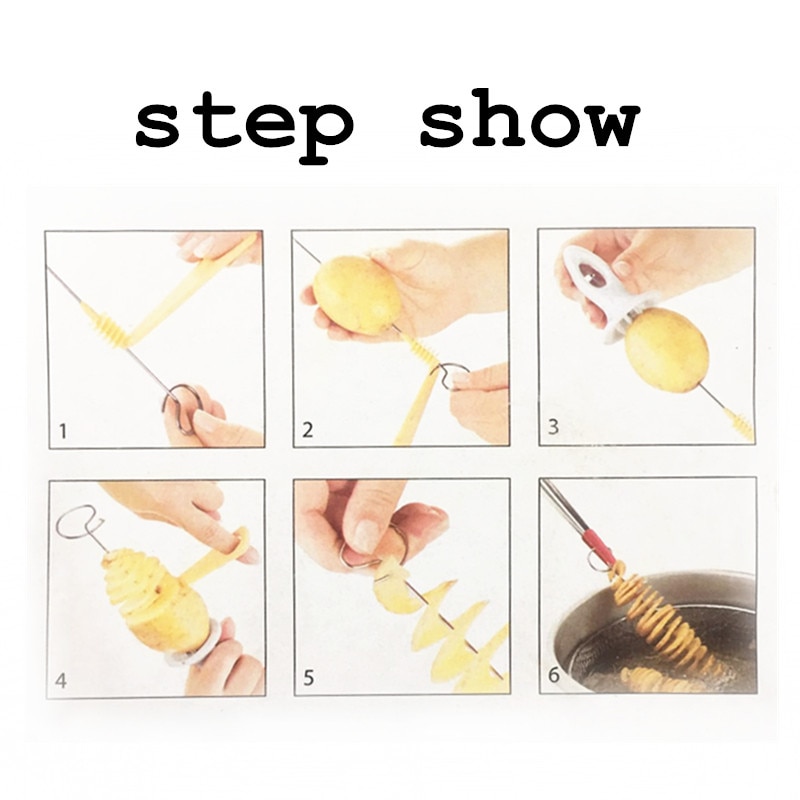 step show

1

2

3

4

5

6