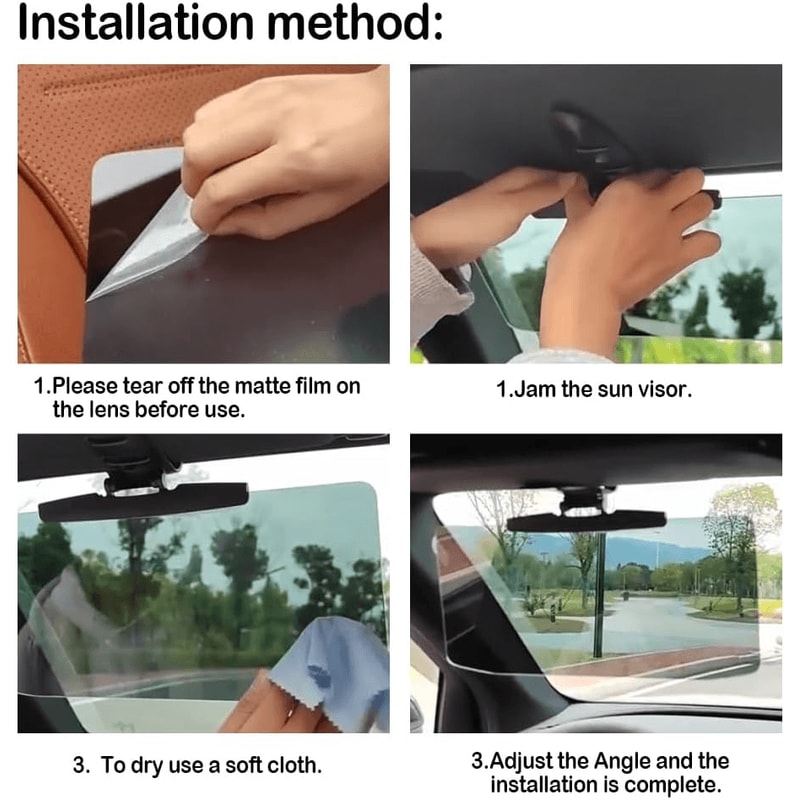 Installation method:

1.Please tear off the matte film on the lens before use.

1.Jam the sun visor.

3. To dry use a soft cloth.

3.Adjust the Angle and the installation is complete.