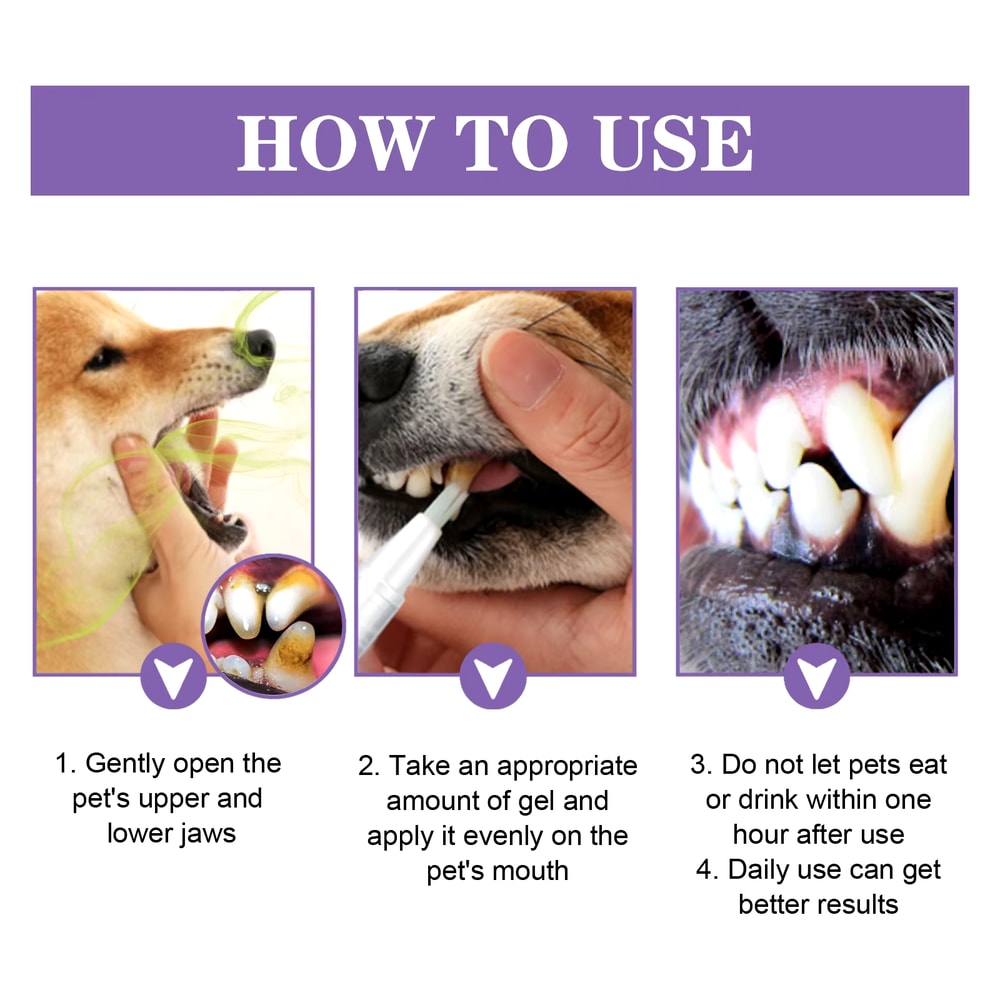 HOW TO USE

1. Gently open the pet's upper and lower jaws

2. Take an appropriate amount of gel and apply it evenly on the pet's mouth

3. Do not let pets eat or drink within one hour after use
4. Daily use can get better results