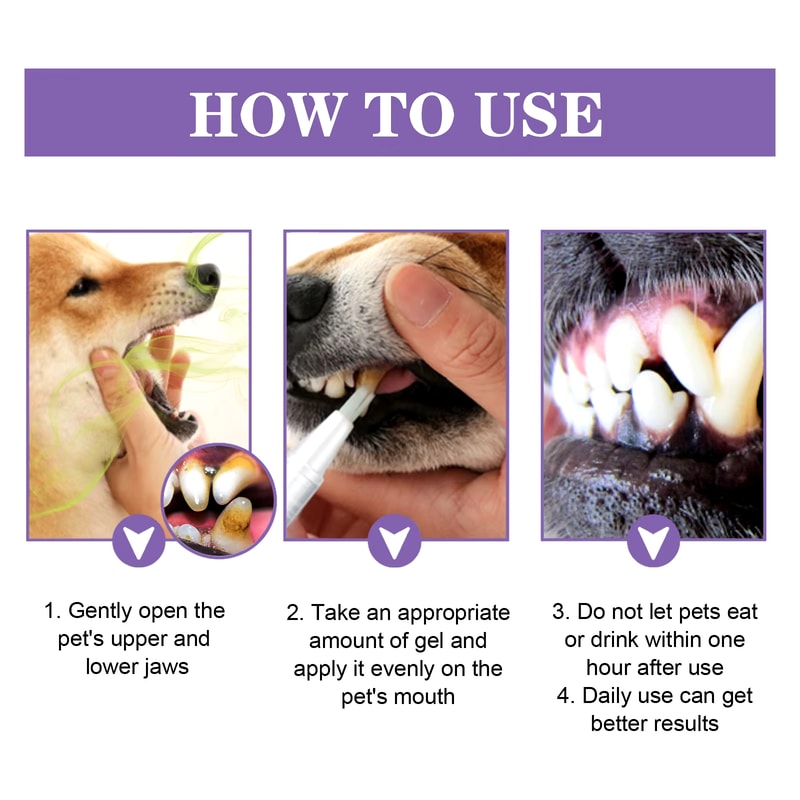 HOW TO USE

1. Gently open the pet's upper and lower jaws

2. Take an appropriate amount of gel and apply it evenly on the pet's mouth

3. Do not let pets eat or drink within one hour after use
4. Daily use can get better results