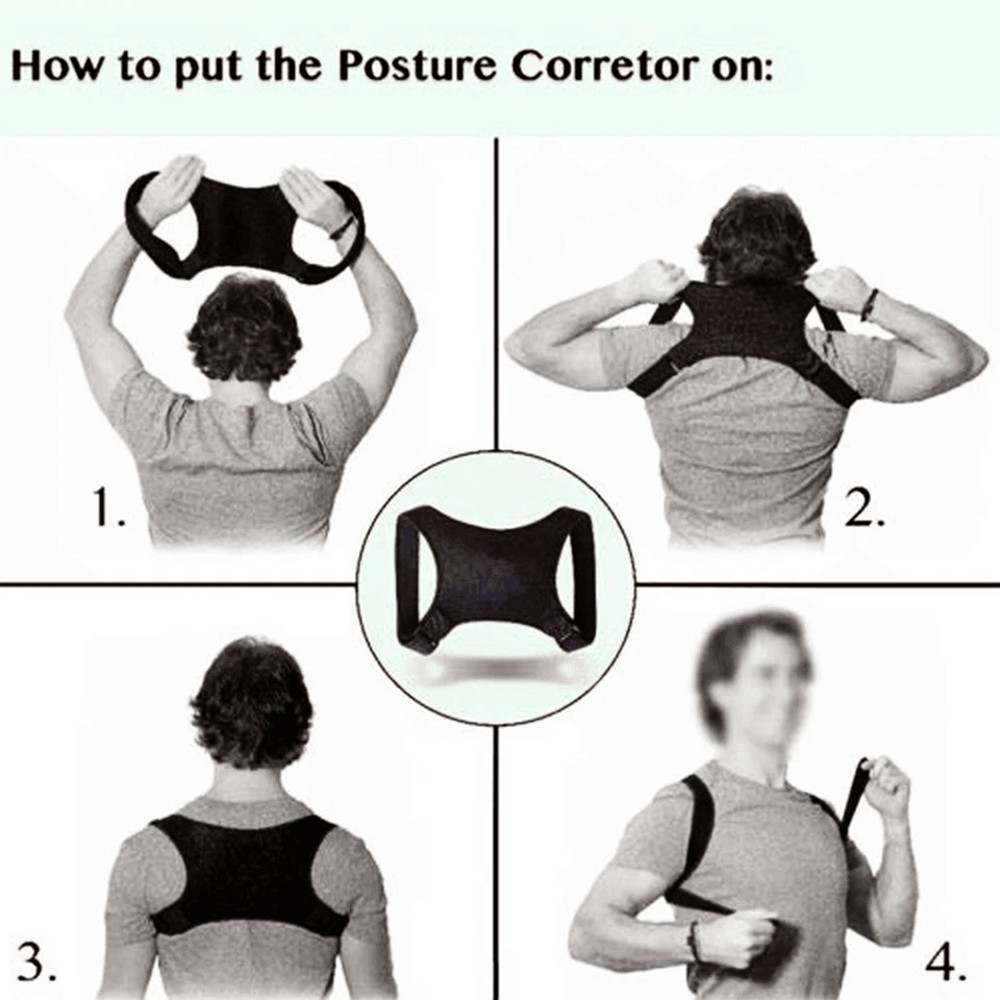 How to put the Posture Corretor on:

1.

2.

3.

4.