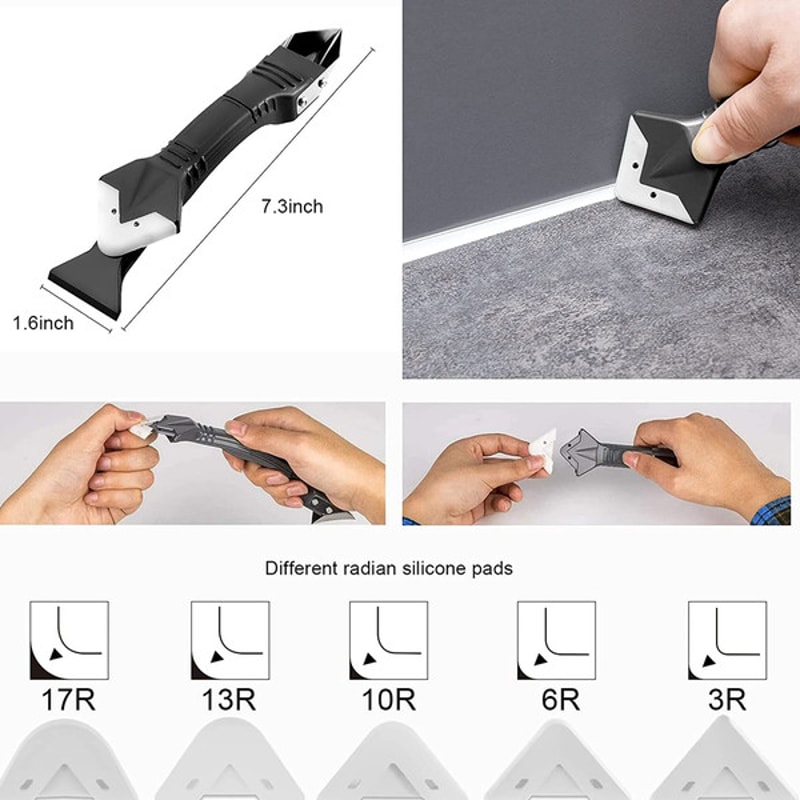 7.3inch

1.6inch

Different radian silicone pads

17R

13R

10R

6R

3R