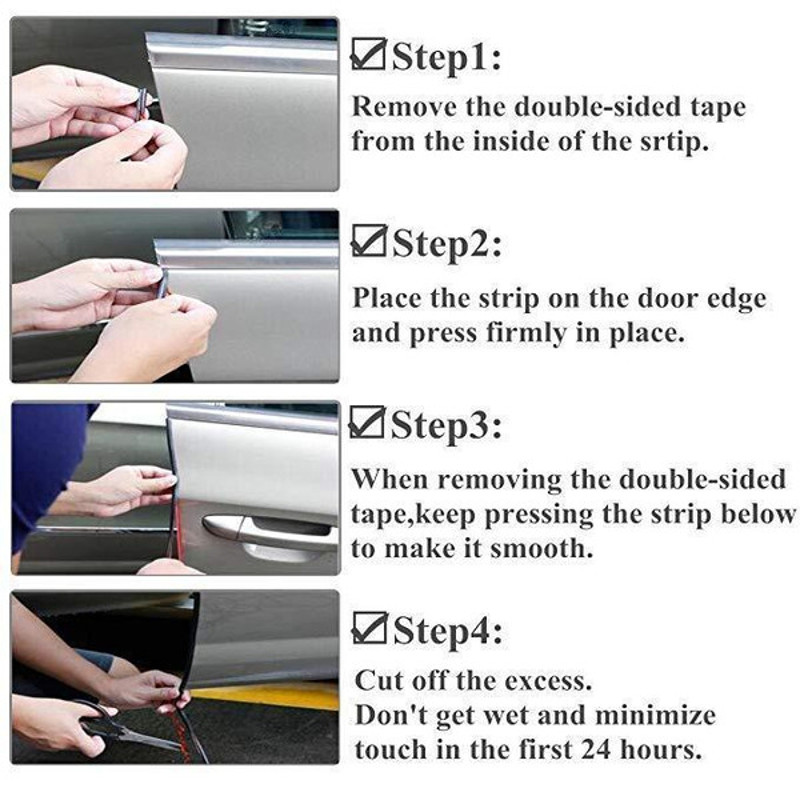 ☑Step1:
Remove the double-sided tape from the inside of the srtip.

☑Step2:
Place the strip on the door edge and press firmly in place.

☑Step3:
When removing the double-sided tape,keep pressing the strip below to make it smooth.

☑Step4:
Cut off the excess.
Don't get wet and minimize touch in the first 24 hours.