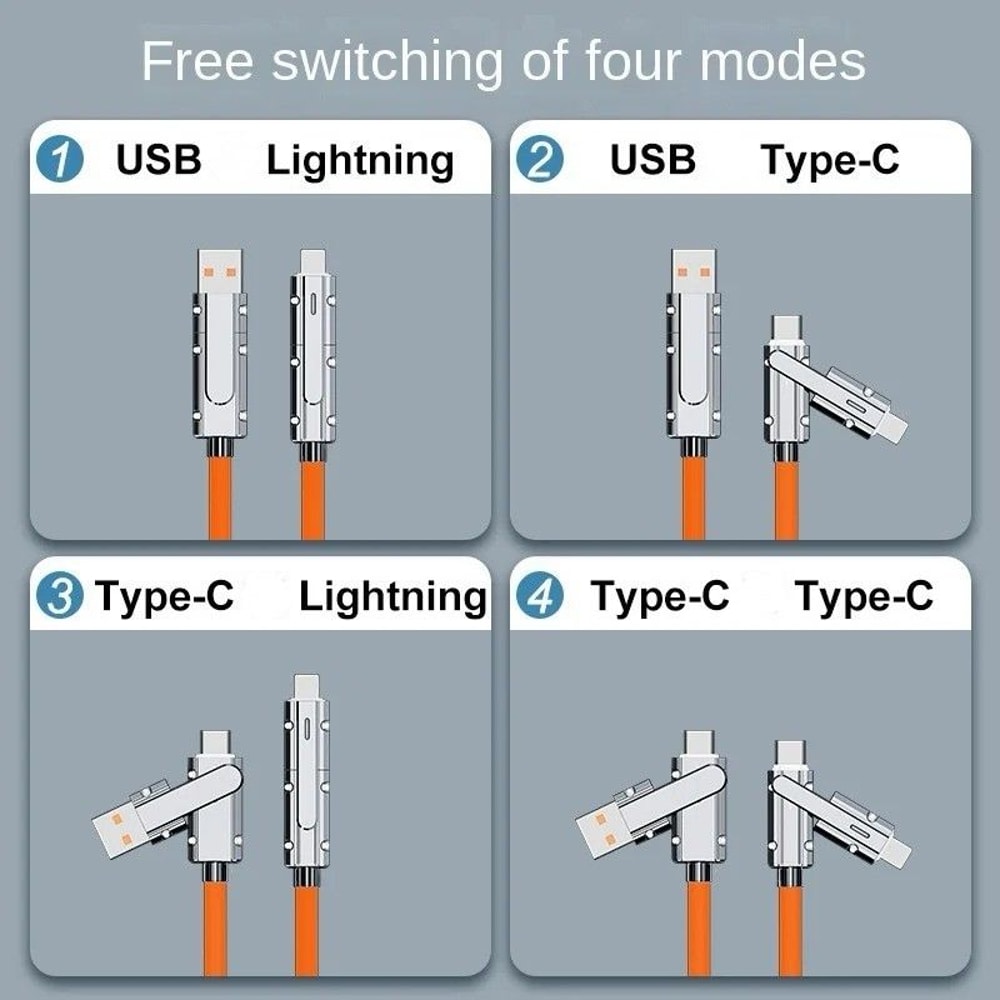 Free switching of four modes

1 USB Lightning

2 USB Type-C

3 Type-C Lightning

4 Type-C Type-C