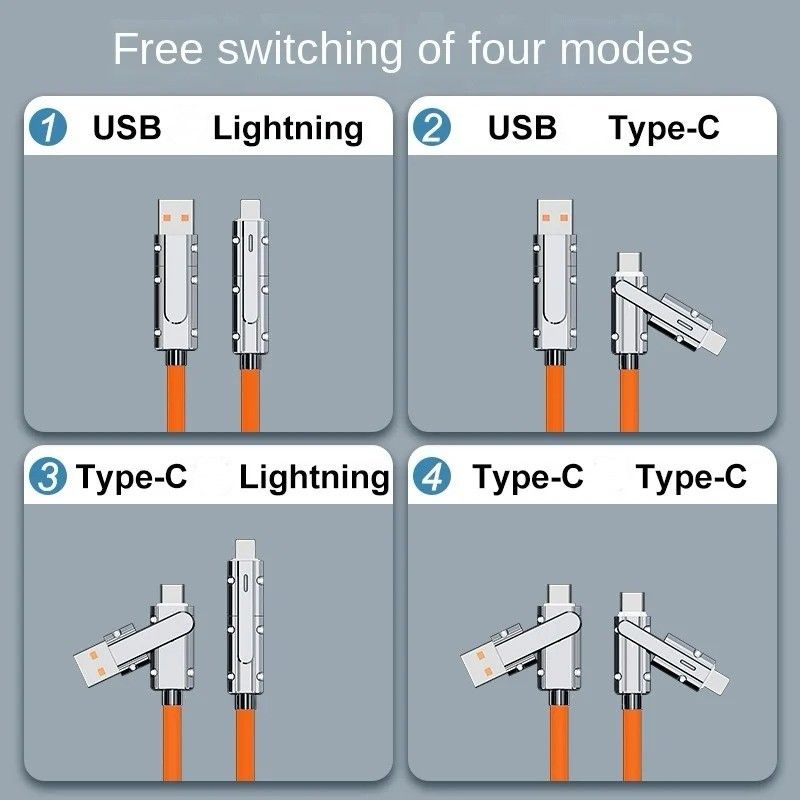 Free switching of four modes

1 USB Lightning

2 USB Type-C

3 Type-C Lightning

4 Type-C Type-C