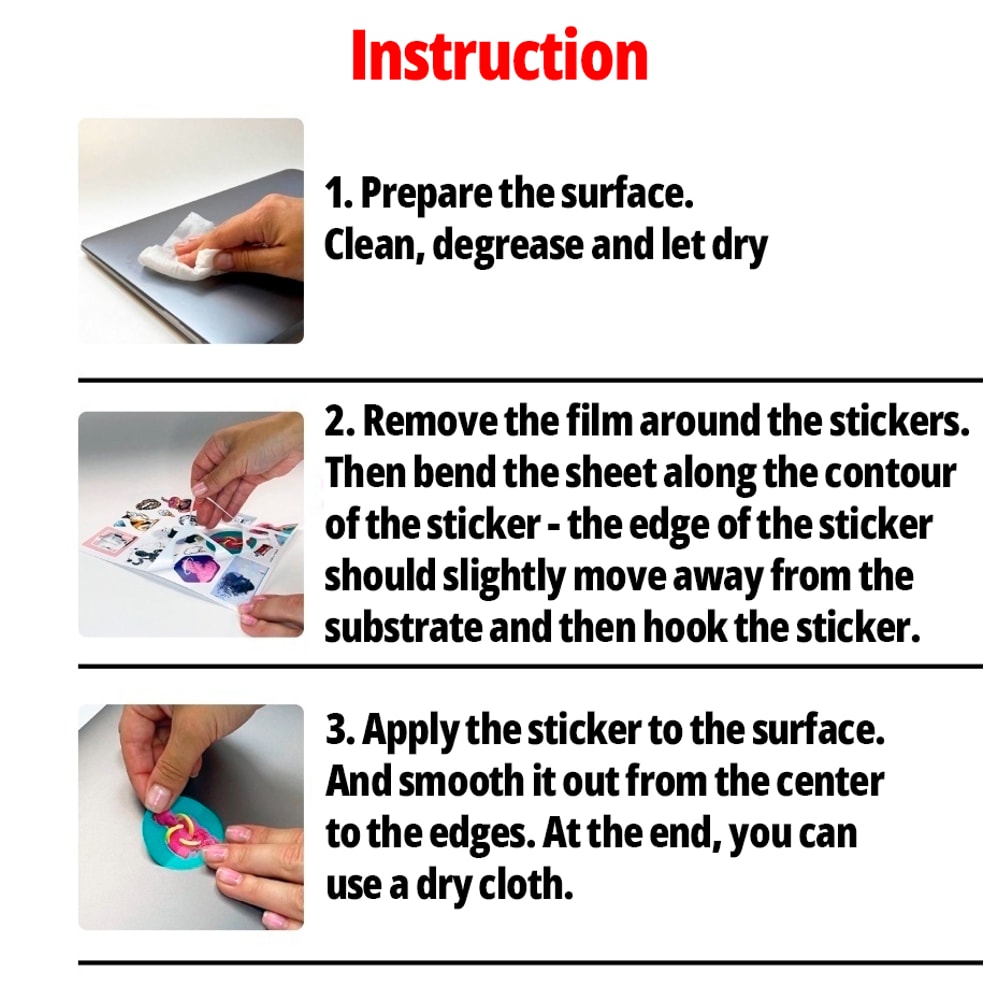 Instruction

1. Prepare the surface.
Clean, degrease and let dry

2. Remove the film around the stickers. Then bend the sheet along the contour of the sticker - the edge of the sticker should slightly move away from the substrate and then hook the sticker.

3. Apply the sticker to the surface. And smooth it out from the center to the edges. At the end, you can use a dry cloth.