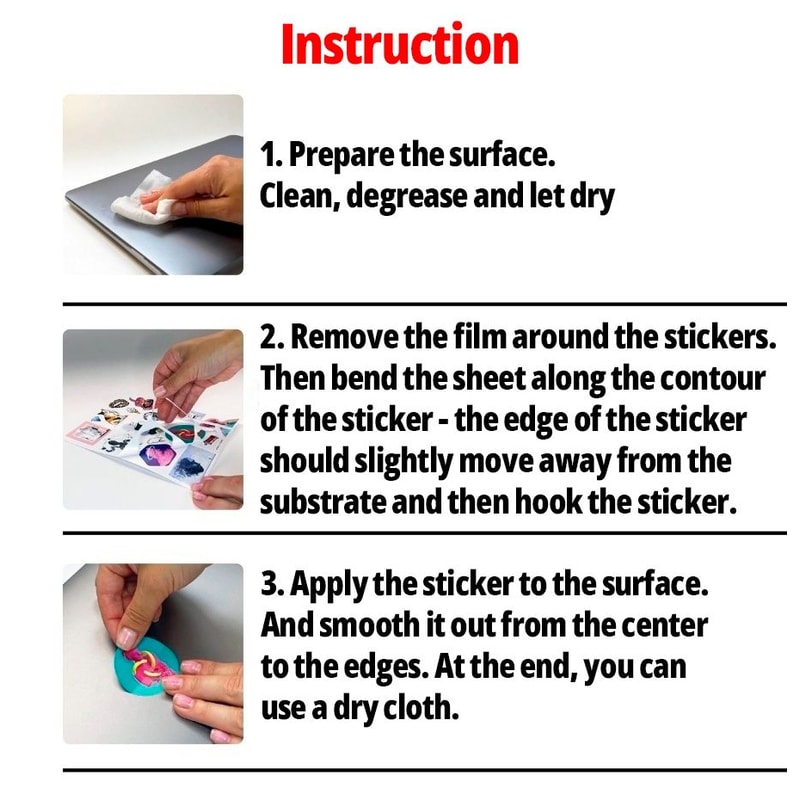 Instruction

1. Prepare the surface.
Clean, degrease and let dry

2. Remove the film around the stickers. Then bend the sheet along the contour of the sticker - the edge of the sticker should slightly move away from the substrate and then hook the sticker.

3. Apply the sticker to the surface. And smooth it out from the center to the edges. At the end, you can use a dry cloth.