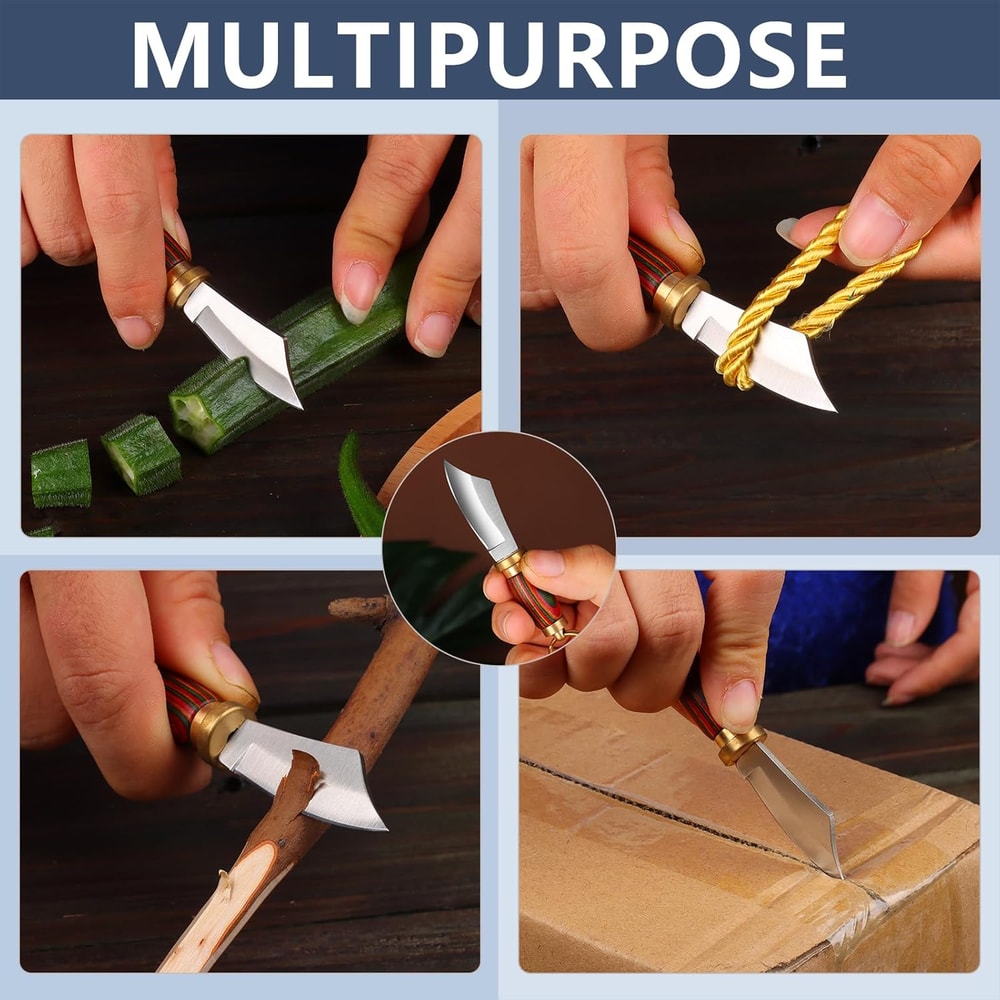 MULTIPURPOSE