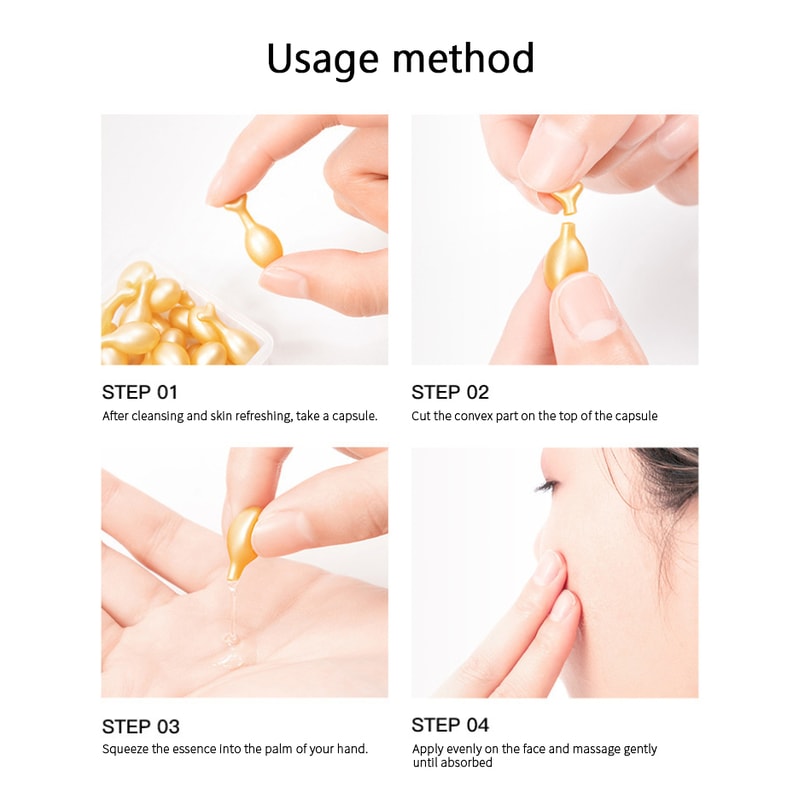 Usage method

STEP 01
After cleansing and skin refreshing, take a capsule.

STEP 02
Cut the convex part on the top of the capsule

STEP 03
Squeeze the essence into the palm of your hand.

STEP 04
Apply evenly on the face and massage gently until absorbed