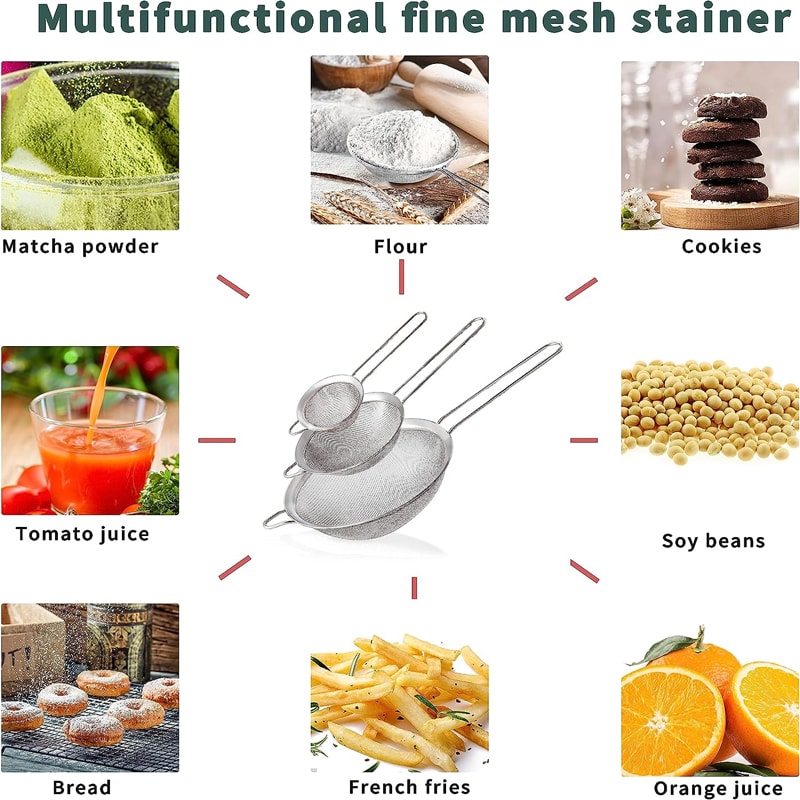 Multifunctional fine mesh stainer

Matcha powder

Flour

Cookies

Tomato juice

Soy beans

Bread

French fries

Orange juice