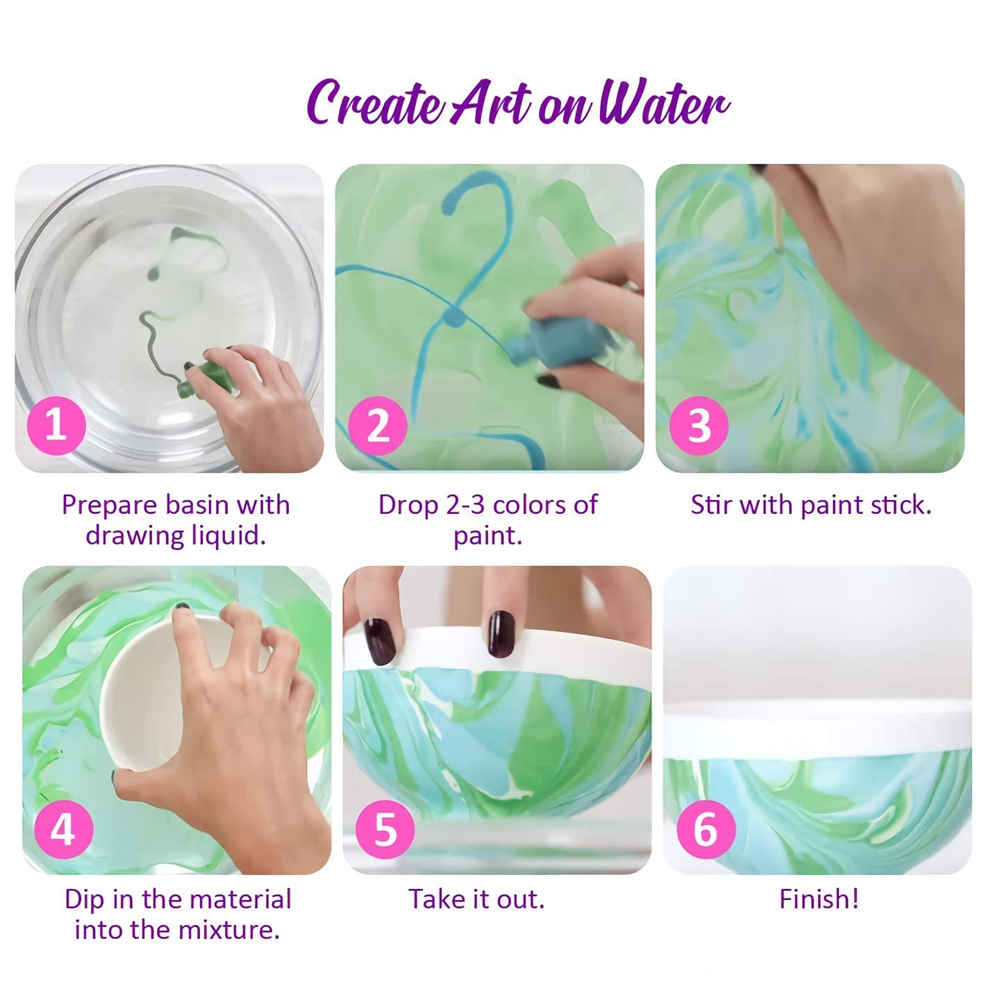 Create Art on Water

1

Prepare basin with drawing liquid.

2

Drop 2-3 colors of paint.

3

Stir with paint stick.

4

Dip in the material into the mixture.

5

Take it out.

6

Finish!