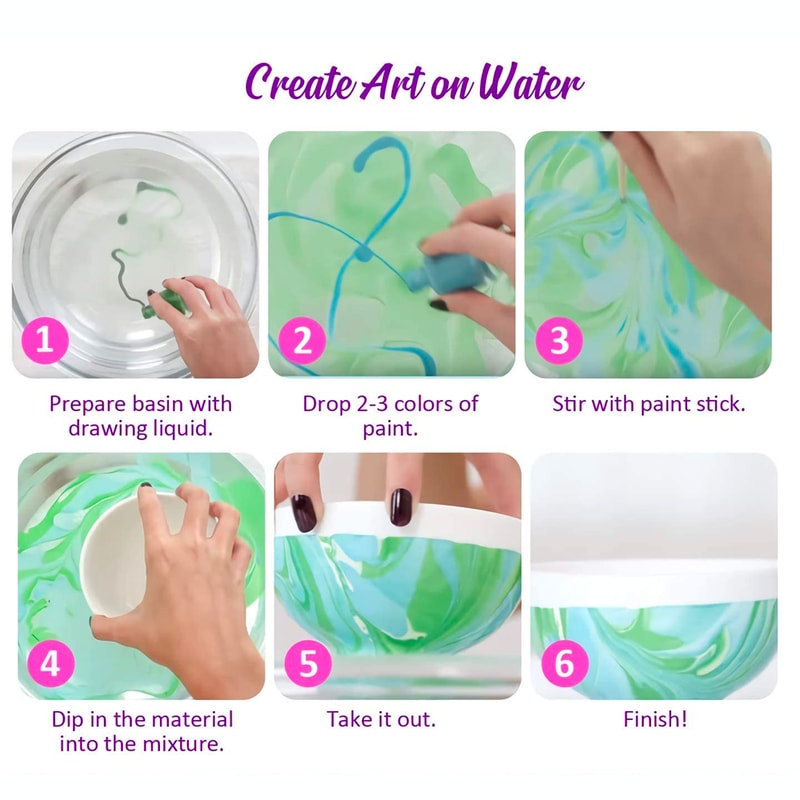 Create Art on Water

1

Prepare basin with drawing liquid.

2

Drop 2-3 colors of paint.

3

Stir with paint stick.

4

Dip in the material into the mixture.

5

Take it out.

6

Finish!