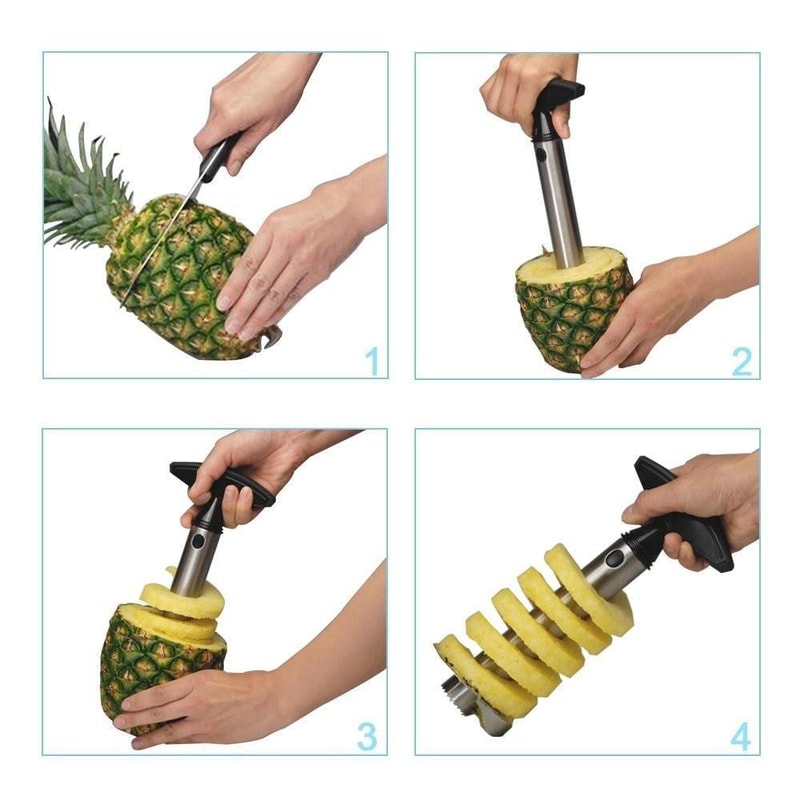 1

2

3

4