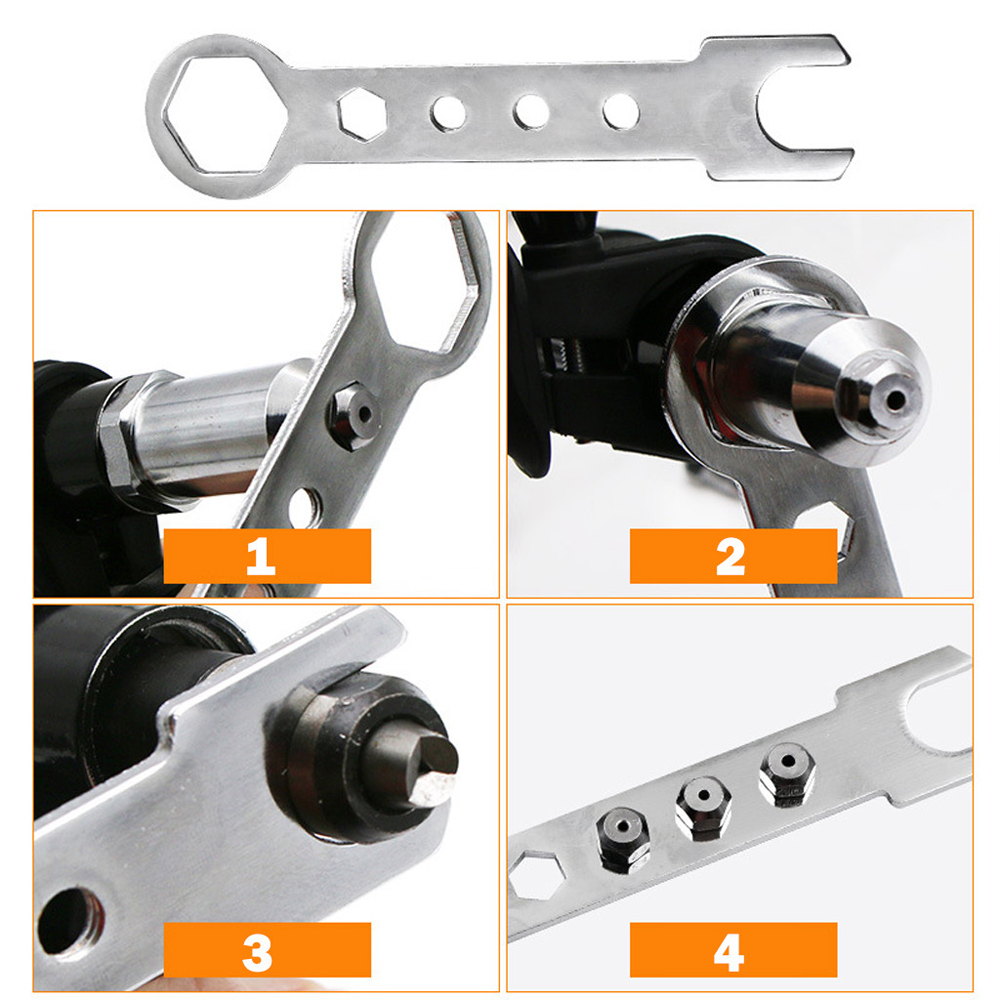 1

2

3

4